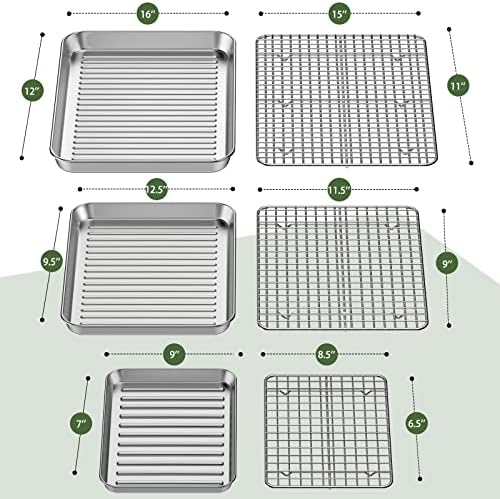 16"
15"
12"
11"
12.5"
11.5"
9.5"
9"
9"
8.5"
7"
6.5"