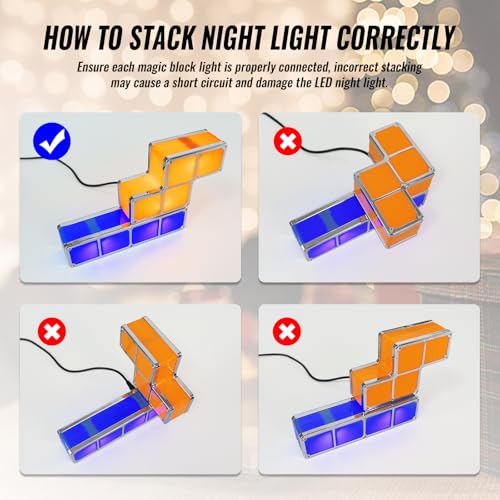 HOW TO STACK NIGHT LIGHT CORRECTLY

Ensure each magic block light is properly connected, incorrect stacking may cause a short circuit and damage the LED night light.