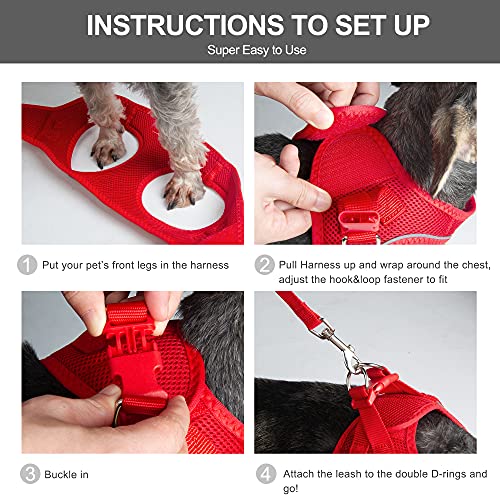 INSTRUCTIONS TO SET UP

Super Easy to Use

1 Put your pet's front legs in the harness

2 Pull Harness up and wrap around the chest, adjust the hook&loop fastener to fit

3 Buckle in

4 Attach the leash to the double D-rings and go!