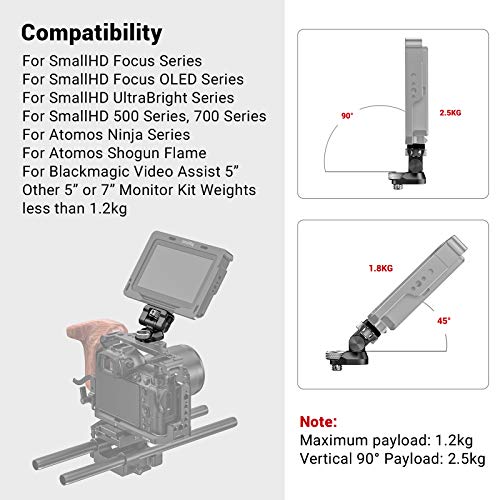 Compatibility
For SmallHD Focus Series
For SmallHD Focus OLED Series
For SmallHD UltraBright Series
For SmallHD 500 Series, 700 Series
For Atomos Ninja Series
For Atomos Shogun Flame
For Blackmagic Video Assist 5”
Other 5” or 7” Monitor Kit Weights less than 1.2kg

90°
2.5KG

1.8KG
45°

Note:
Maximum payload: 1.2kg
Vertical 90° Payload: 2.5kg