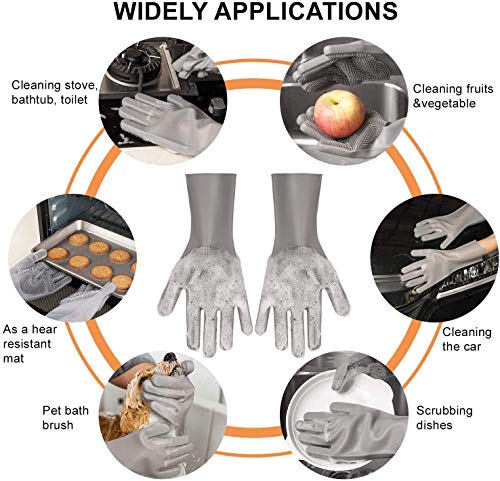 WIDELY APPLICATIONS

Cleaning stove, bathtub, toilet

Cleaning fruits &vegetable

As a hear resistant mat

Cleaning the car

Pet bath brush

Scrubbing dishes