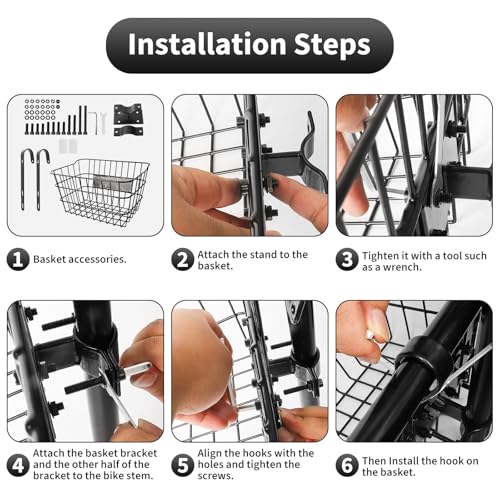 Installation Steps

1 Basket accessories.

2 Attach the stand to the basket.

3 Tighten it with a tool such as a wrench.

4 Attach the basket bracket and the other half of the bracket to the bike stem.

5 Align the hooks with the holes and tighten the screws.

6 Then Install the hook on the basket.