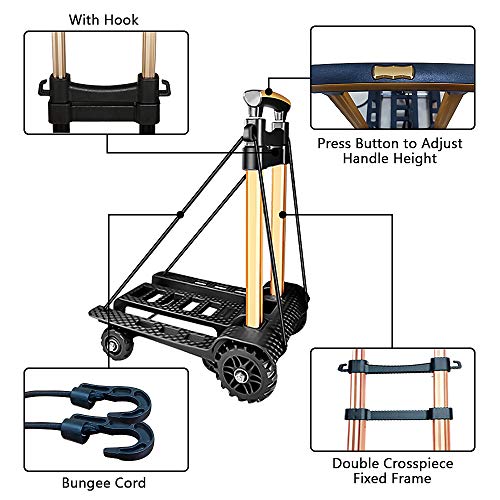 With Hook

Press Button to Adjust Handle Height

Bungee Cord

Double Crosspiece Fixed Frame