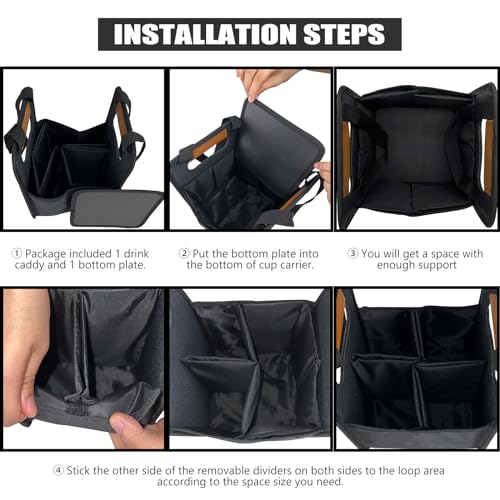 INSTALLATION STEPS

① Package included 1 drink caddy and 1 bottom plate.

② Put the bottom plate into the bottom of cup carrier.

③ You will get a space with enough support

④ Stick the other side of the removable dividers on both sides to the loop area according to the space size you need.