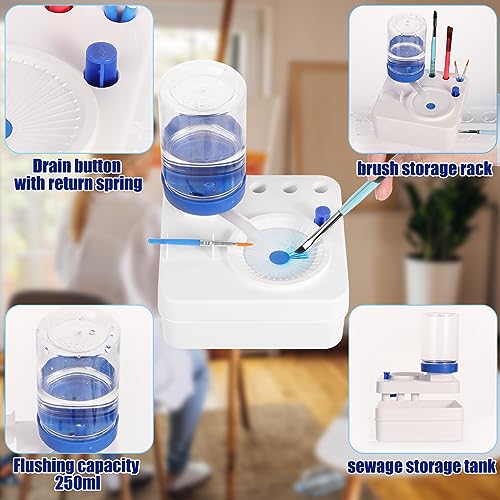 Drain button with return spring

brush storage rack

Flushing capacity 250ml

sewage storage tank