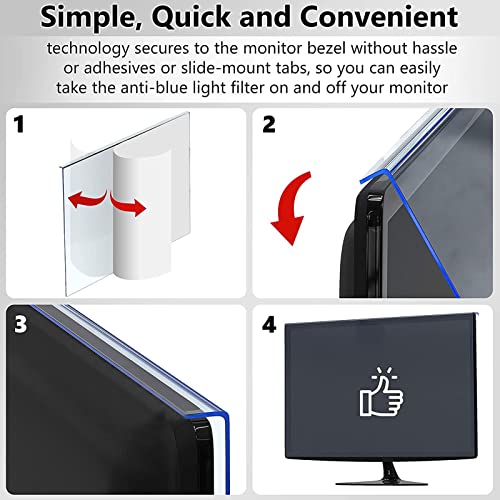 Simple, Quick and Convenient

technology secures to the monitor bezel without hassle or adhesives or slide-mount tabs, so you can easily take the anti-blue light filter on and off your monitor

1

2

3

4