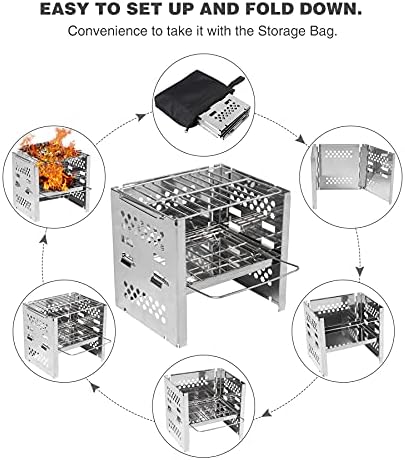 EASY TO SET UP AND FOLD DOWN.

Convenience to take it with the Storage Bag.