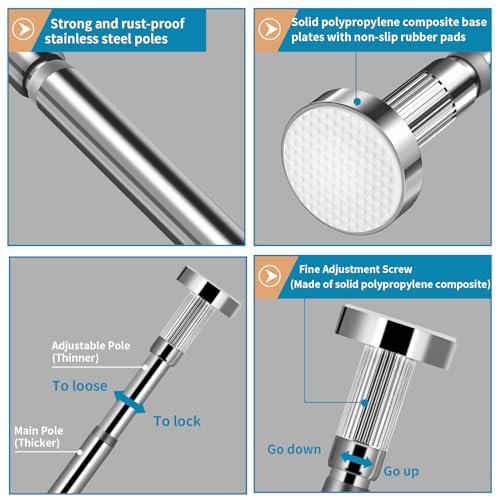 Strong and rust-proof stainless steel poles

Solid polypropylene composite base plates with non-slip rubber pads

Adjustable Pole (Thinner)

To loose

To lock

Main Pole (Thicker)

Fine Adjustment Screw (Made of solid polypropylene composite)

Go down

Go up