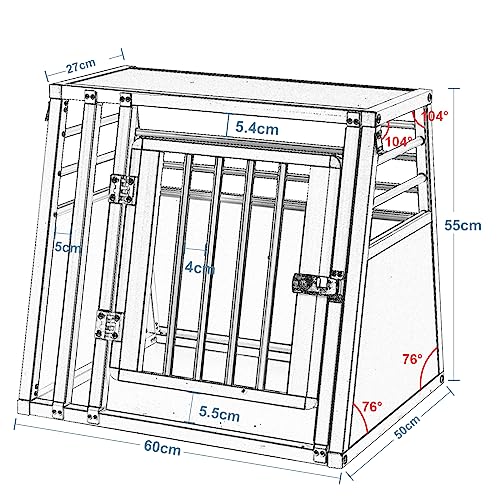 27cm
5.4cm
104°
104°
55cm
5cm
4cm
76°
76°
5.5cm
60cm
50cm