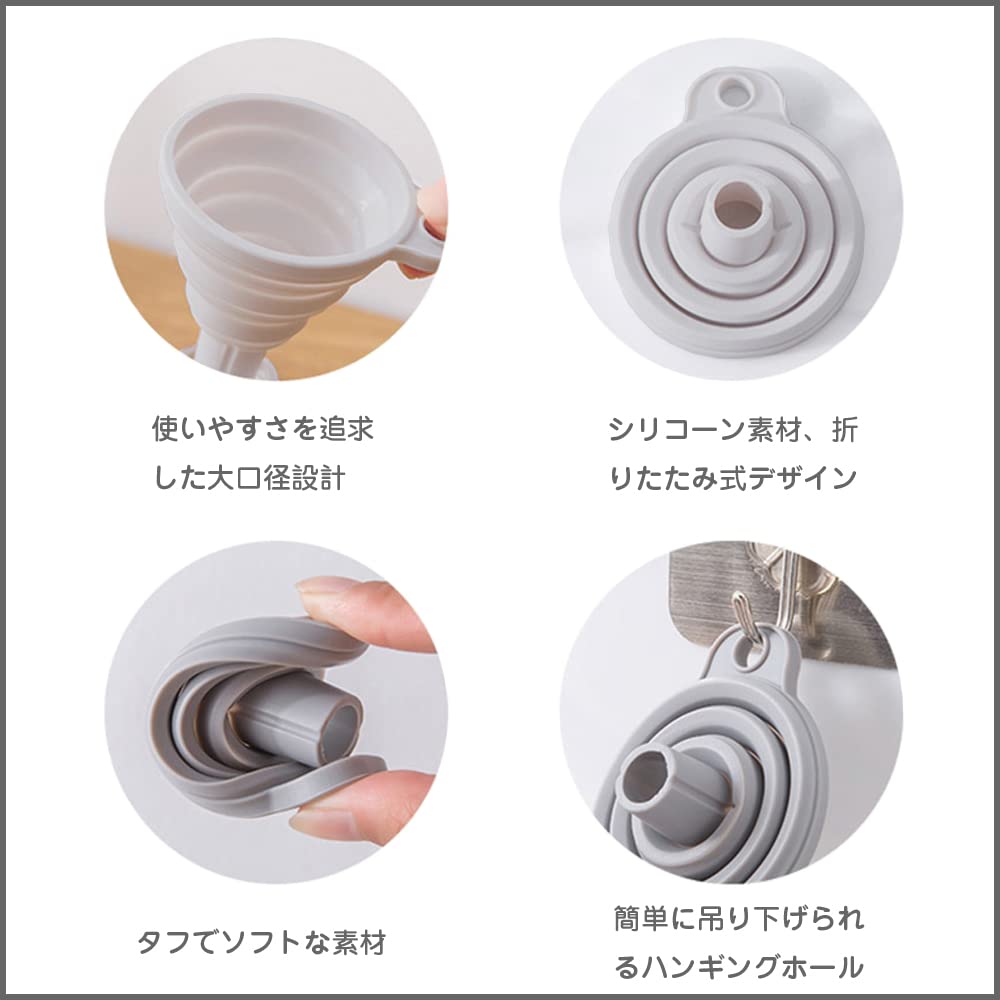 使いやすさを追求した大口径設計

シリコーン素材、折りたたみ式デザイン

タフでソフトな素材

簡単に吊り下げられるハンギングホール