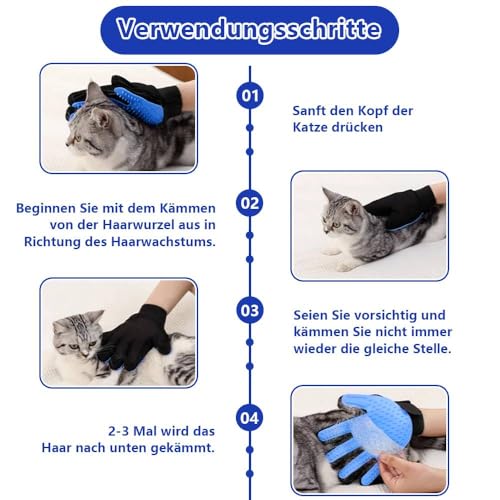 Verwendungsschritte

01

Sanft den Kopf der Katze drücken

02

Beginnen Sie mit dem Kämmen von der Haarwurzel aus in Richtung des Haarwachstums.

03

Seien Sie vorsichtig und kämmen Sie nicht immer wieder die gleiche Stelle.

04

2-3 Mal wird das Haar nach unten gekämmt.