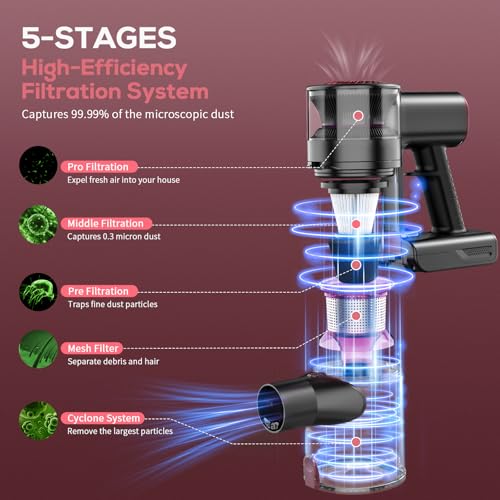 5-STAGES
High-Efficiency Filtration System
Captures 99.99% of the microscopic dust

Pro Filtration
Expel fresh air into your house

Middle Filtration
Captures 0.3 micron dust

Pre Filtration
Traps fine dust particles

Mesh Filter
Separate debris and hair

Cyclone System
Remove the largest particles