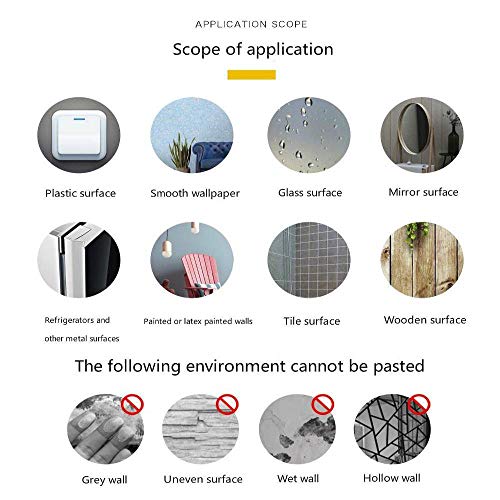 APPLICATION SCOPE

Scope of application

Plastic surface

Smooth wallpaper

Glass surface

Mirror surface

Refrigerators and other metal surfaces

Painted or latex painted walls

Tile surface

Wooden surface

The following environment cannot be pasted

Grey wall

Uneven surface

Wet wall

Hollow wall