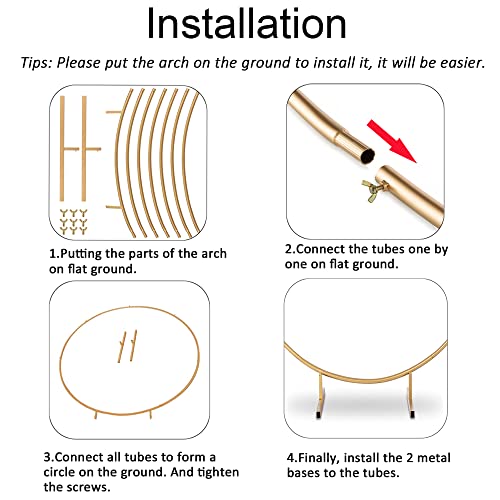 Installation

Tips: Please put the arch on the ground to install it, it will be easier.

1.Putting the parts of the arch on flat ground.

2.Connect the tubes one by one on flat ground.

3.Connect all tubes to form a circle on the ground. And tighten the screws.

4.Finally, install the 2 metal bases to the tubes.