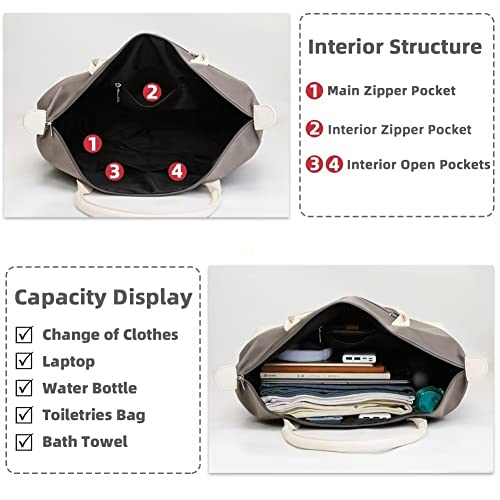 2
1
3
4

Interior Structure

1 Main Zipper Pocket

2 Interior Zipper Pocket

3 4 Interior Open Pockets

Capacity Display

☑ Change of Clothes
☑ Laptop
☑ Water Bottle
☑ Toiletries Bag
☑ Bath Towel