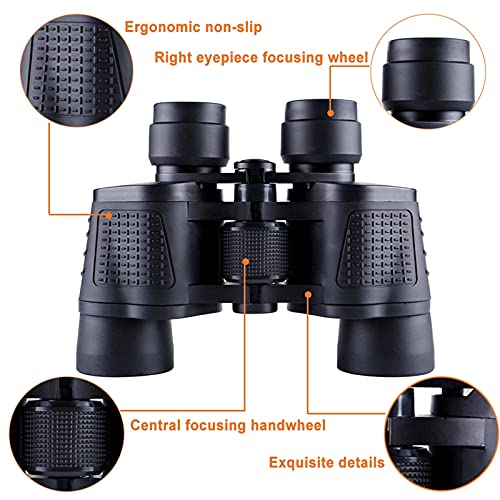 Ergonomic non-slip

Right eyepiece focusing wheel

Central focusing handwheel

Exquisite details