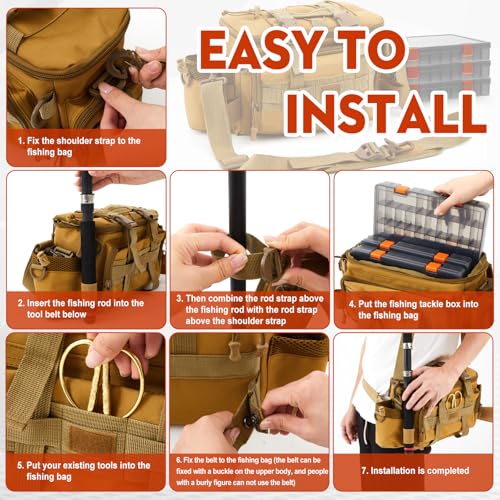 EASY TO INSTALL

1. Fix the shoulder strap to the fishing bag

2. Insert the fishing rod into the tool belt below

3. Then combine the rod strap above the fishing rod with the rod strap above the shoulder strap

4. Put the fishing tackle box into the fishing bag

5. Put your existing tools into the fishing bag

6. Fix the belt to the fishing bag (the belt can be fixed with a buckle on the upper body, and people with a burly figure can not use the belt)

7. Installation is completed