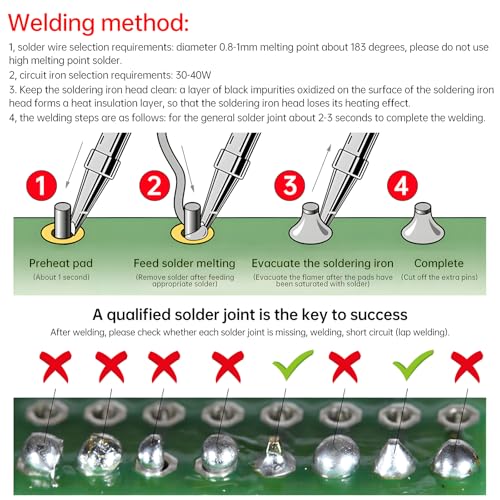 Welding method:

1, solder wire selection requirements: diameter 0.8-1mm melting point about 183 degrees, please do not use high melting point solder.

2, circuit iron selection requirements: 30-40W

3. Keep the soldering iron head clean: a layer of black impurities oxidized on the surface of the soldering iron head forms a heat insulation layer, so that the soldering iron head loses its heating effect.

4, the welding steps are as follows: for the general solder joint about 2-3 seconds to complete the welding.

1
Preheat pad
(About 1 second)

2
Feed solder melting
(Remove solder after feeding appropriate solder)

3
Evacuate the soldering iron
(Evacuate the flamer after the pads have been saturated with solder)

4
Complete
(Cut off the extra pins)

A qualified solder joint is the key to success

After welding, please check whether each solder joint is missing, welding, short circuit (lap welding).