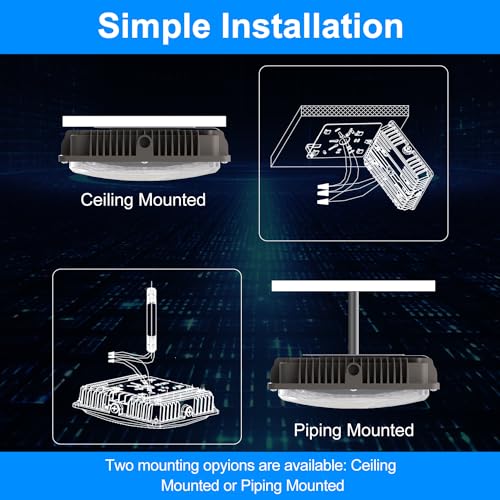 Simple Installation

Ceiling Mounted

Piping Mounted

Two mounting opyions are available: Ceiling Mounted or Piping Mounted