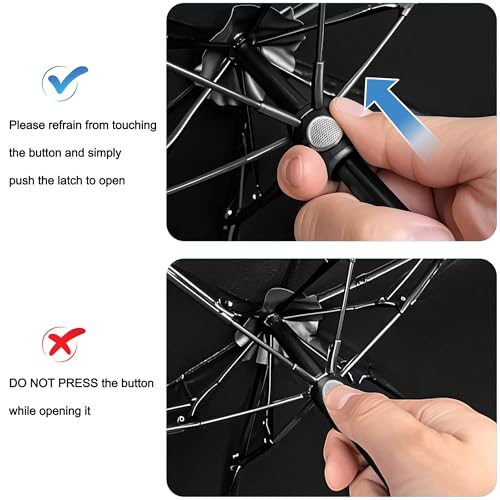 Please refrain from touching the button and simply push the latch to open

DO NOT PRESS the button while opening it