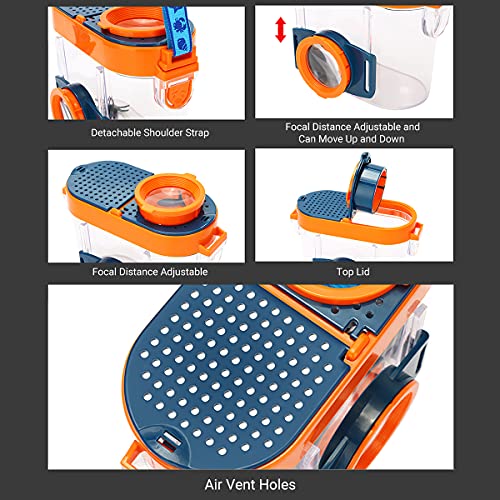 Detachable Shoulder Strap

Focal Distance Adjustable and Can Move Up and Down

Focal Distance Adjustable

Top Lid

Air Vent Holes