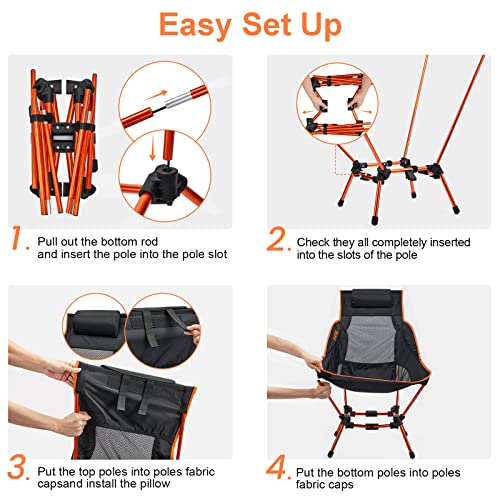 Easy Set Up

1. Pull out the bottom rod and insert the pole into the pole slot

2. Check they all completely inserted into the slots of the pole

3. Put the top poles into poles fabric capsand install the pillow

4. Put the bottom poles into poles fabric caps