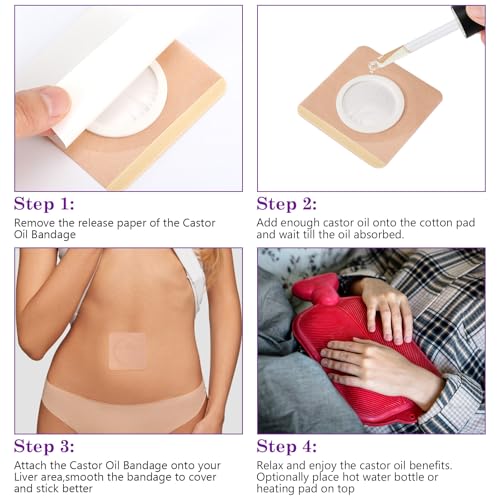 Step 1:
Remove the release paper of the Castor Oil Bandage

Step 2:
Add enough castor oil onto the cotton pad and wait till the oil absorbed.

Step 3:
Attach the Castor Oil Bandage onto your Liver area,smooth the bandage to cover and stick better

Step 4:
Relax and enjoy the castor oil benefits. Optionally place hot water bottle or heating pad on top