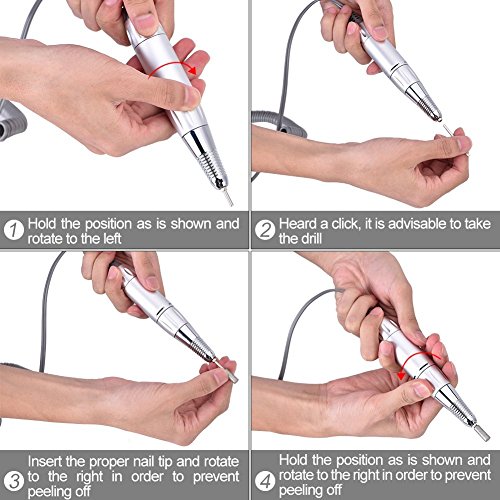 1 Hold the position as is shown and rotate to the left

2 Heard a click, it is advisable to take the drill

3 Insert the proper nail tip and rotate to the right in order to prevent peeling off

4 Hold the position as is shown and rotate to the right in order to prevent peeling off