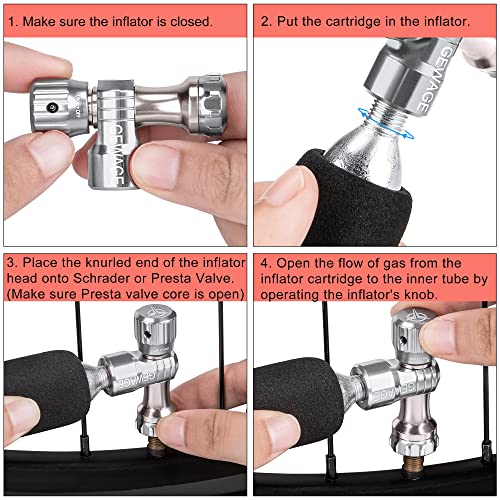 1. Make sure the inflator is closed.

GEWAGE

2. Put the cartridge in the inflator.

GEWAGE

3. Place the knurled end of the inflator head onto Schrader or Presta Valve. (Make sure Presta valve core is open)

GEWAGE

4. Open the flow of gas from the inflator cartridge to the inner tube by operating the inflator's knob.

GEWAGE