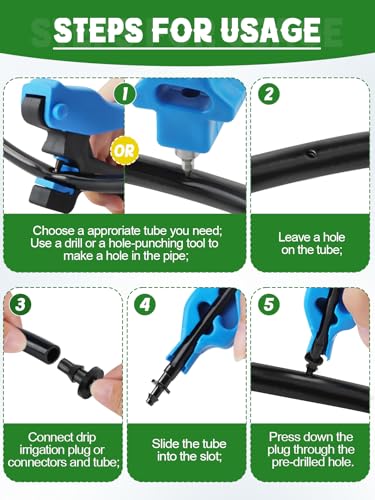 STEPS FOR USAGE

1

OR

Choose a approriate tube you need; Use a drill or a hole-punching tool to make a hole in the pipe;

2

Leave a hole on the tube;

3

Connect drip irrigation plug or connectors and tube;

4

Slide the tube into the slot;

5

Press down the plug through the pre-drilled hole.