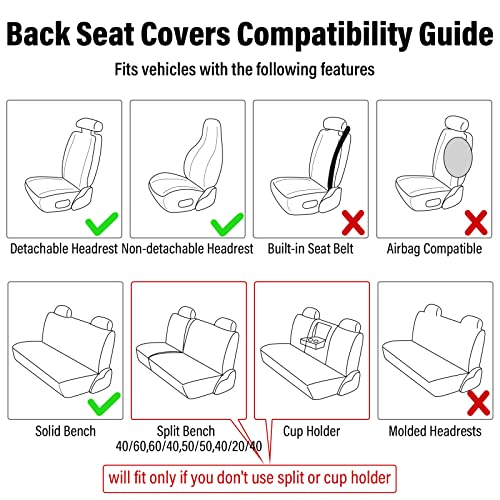 Back Seat Covers Compatibility Guide

Fits vehicles with the following features

Detachable Headrest

Non-detachable Headrest

Built-in Seat Belt

Airbag Compatible

Solid Bench

Split Bench
40/60,60/40,50/50,40/20/40

Cup Holder

Molded Headrests

will fit only if you don't use split or cup holder