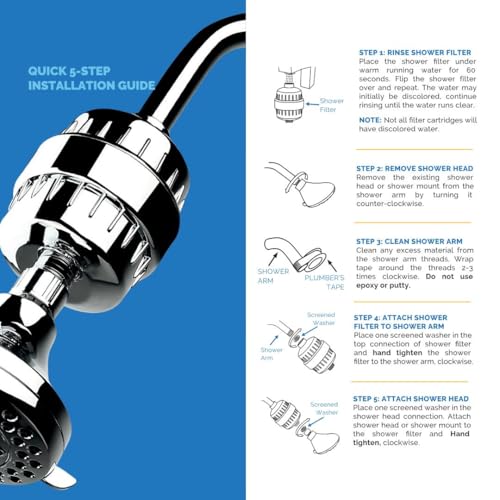 QUICK 5-STEP INSTALLATION GUIDE

Shower Filter

STEP 1: RINSE SHOWER FILTER
Place the shower filter under warm running water for 60 seconds. Flip the shower filter over and repeat. The water may initially be discolored, continue rinsing until the water runs clear.

NOTE: Not all filter cartridges will have discolored water.

STEP 2: REMOVE SHOWER HEAD
Remove the existing shower head or shower mount from the shower arm by turning it counter-clockwise.

SHOWER ARM

PLUMBER'S TAPE

STEP 3: CLEAN SHOWER ARM
Clean any excess material from the shower arm threads. Wrap tape around the threads 2-3 times clockwise. Do not use epoxy or putty.

Screened Washer

Shower Arm

STEP 4: ATTACH SHOWER FILTER TO SHOWER ARM
Place one screened washer in the top connection of shower filter and hand tighten the shower filter to the shower arm, clockwise.

Screened Washer

STEP 5: ATTACH SHOWER HEAD
Place one screened washer in the shower head connection. Attach shower head or shower mount to the shower filter and Hand tighten, clockwise.