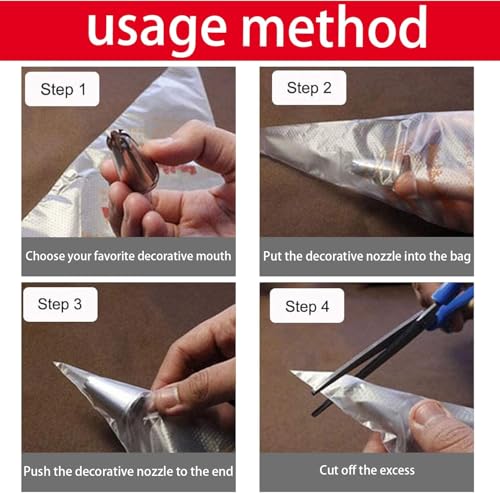 usage method

Step 1

Choose your favorite decorative mouth

Step 2

Put the decorative nozzle into the bag

Step 3

Push the decorative nozzle to the end

Step 4

Cut off the excess