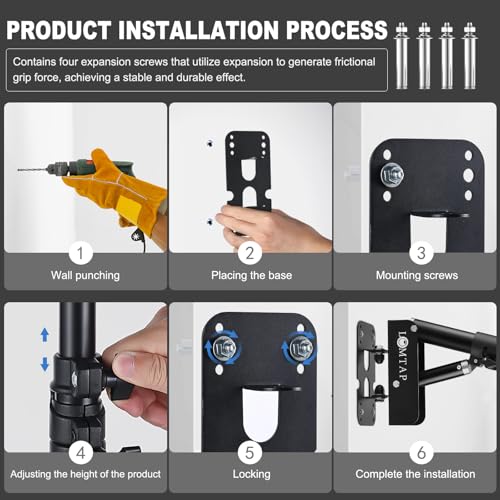 PRODUCT INSTALLATION PROCESS

Contains four expansion screws that utilize expansion to generate frictional grip force, achieving a stable and durable effect.

1
Wall punching

2
Placing the base

3
Mounting screws

4
Adjusting the height of the product

5
Locking

LOMTAP

6
Complete the installation