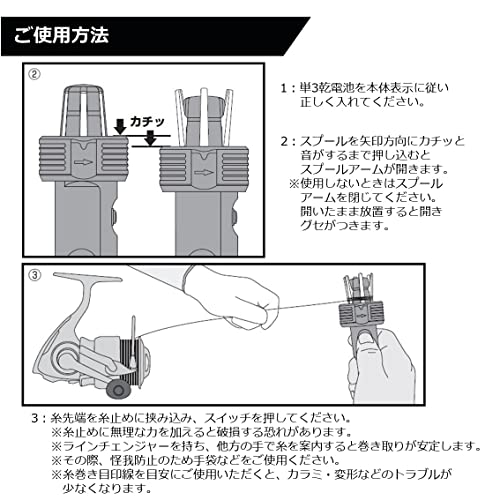 ご使用方法

②

カチッ

1：単3乾電池を本体表示に従い正しく入れてください。

2：スプールを矢印方向にカチッと音がするまで押し込むとスプールアームが開きます。
※使用しないときはスプールアームを閉じてください。開いたまま放置すると開きグセがつきます。

③

3：糸先端を糸止めに挟み込み、スイッチを押してください。
※糸止めに無理な力を加えると破損する恐れがあります。
※ラインチェンジャーを持ち、他方の手で糸を案内すると巻き取りが安定します。
※その際、怪我防止のため手袋などをご使用ください。
※糸巻き目印線を目安にご使用いただくと、カラミ・変形などのトラブルが少なくなります。