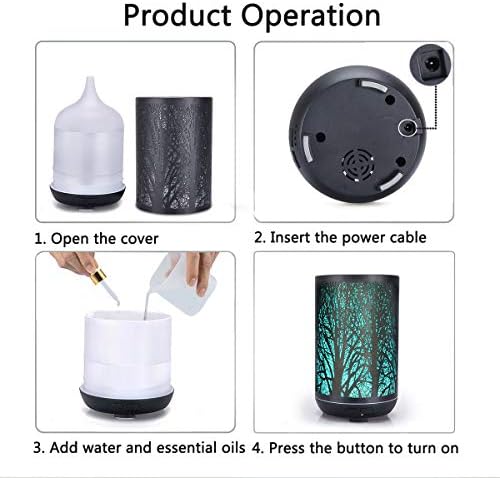 Product Operation

1. Open the cover

2. Insert the power cable

3. Add water and essential oils

4. Press the button to turn on