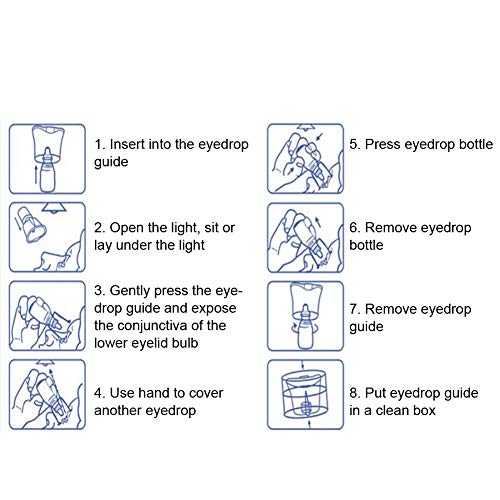 1. Insert into the eyedrop guide

2. Open the light, sit or lay under the light

3. Gently press the eyedrop guide and expose the conjunctiva of the lower eyelid bulb

4. Use hand to cover another eyedrop

5. Press eyedrop bottle

6. Remove eyedrop bottle

7. Remove eyedrop guide

8. Put eyedrop guide in a clean box