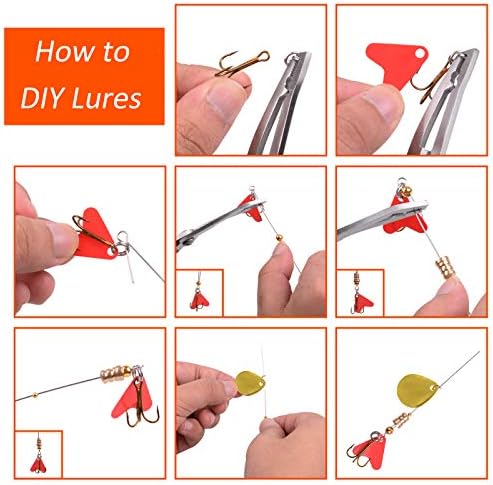 How to DIY Lures