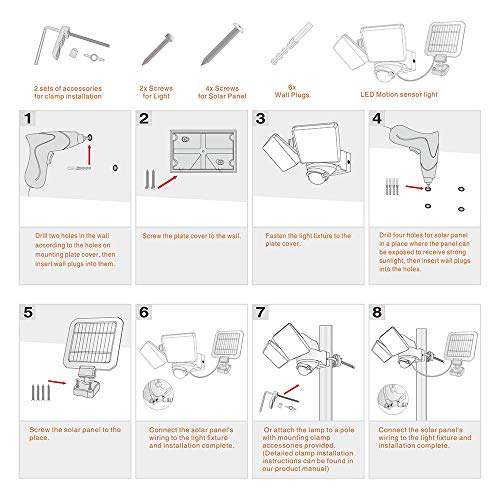 2 sets of accessories for clamp installation

2x Screws for Light

4x Screws for Solar Panel

6x Wall Plugs

LED Motion sensor light

1

Drill two holes in the wall according to the holes on mounting plate cover, then insert wall plugs into them.

2

Screw the plate cover to the wall.

3

Fasten the light fixture to the plate cover.

4

Drill four holes for solar panel in a place where the panel can be exposed to receive strong sunlight, then insert wall plugs into the holes.

5

Screw the solar panel to the place.

6

Connect the solar panel's wiring to the light fixture and installation complete.

7

Or attach the lamp to a pole with mounting clamp accessories provided. (Detailed clamp installation instructions can be found in our product manual)

8

Connect the solar panel's wiring to the light fixture and installation complete.