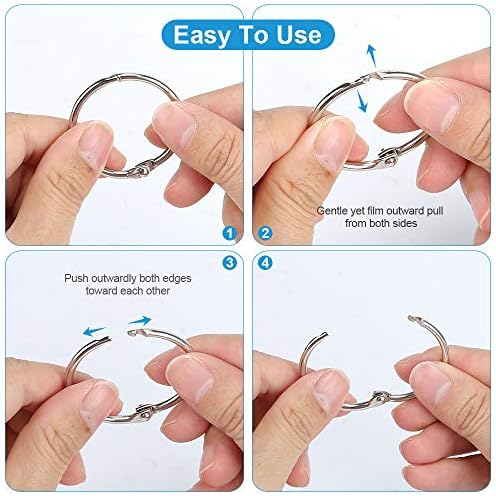 Easy To Use

1

Gentle yet film outward pull from both sides

2

3

Push outwardly both edges toward each other

4