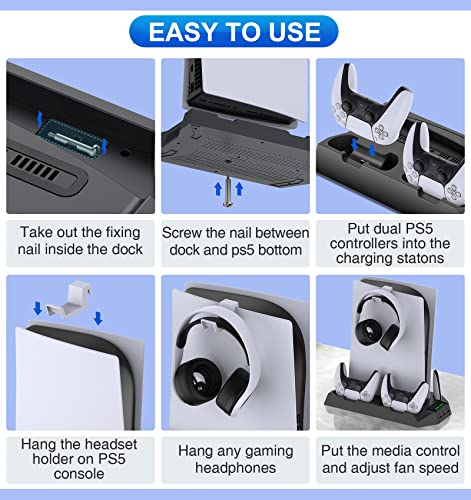 EASY TO USE

Take out the fixing nail inside the dock

Screw the nail between dock and ps5 bottom

Put dual PS5 controllers into the charging statons

Hang the headset holder on PS5 console

Hang any gaming headphones

Put the media control and adjust fan speed