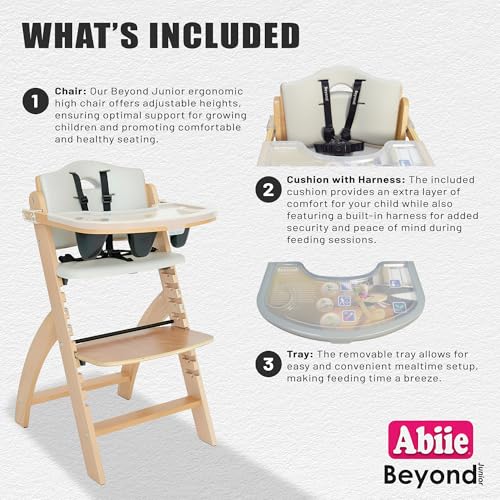 WHAT'S INCLUDED

1 Chair: Our Beyond Junior ergonomic high chair offers adjustable heights, ensuring optimal support for growing children and promoting comfortable and healthy seating.

Beyond

2 Cushion with Harness: The included cushion provides an extra layer of comfort for your child while also featuring a built-in harness for added security and peace of mind during feeding sessions.

3 Tray: The removable tray allows for easy and convenient mealtime setup, making feeding time a breeze.

Abiie

Beyond Junior