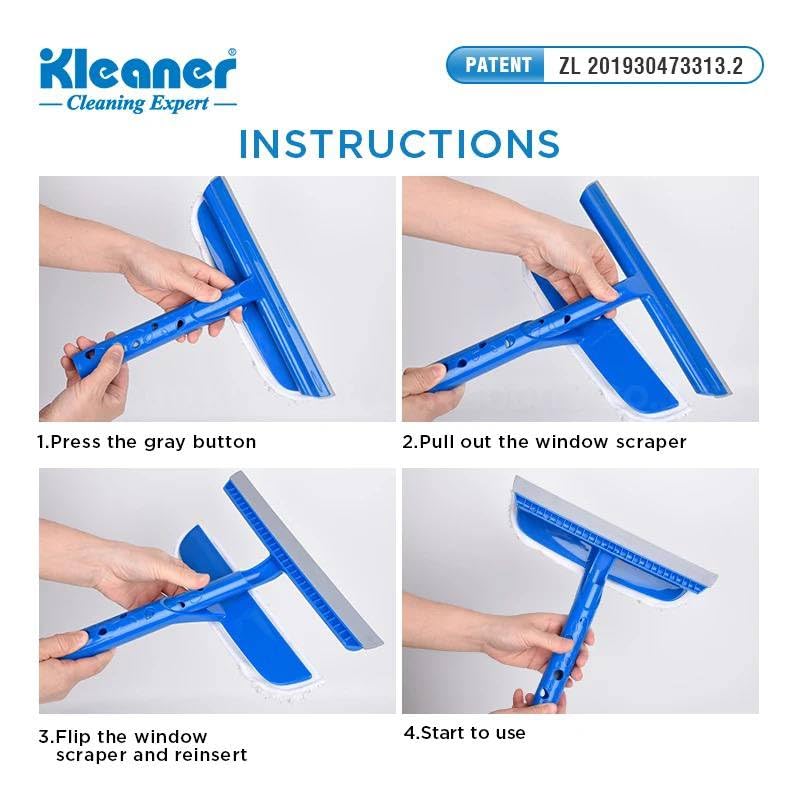 Kleaner®
— Cleaning Expert —

PATENT ZL 201930473313.2

INSTRUCTIONS

1.Press the gray button

2.Pull out the window scraper

3.Flip the window scraper and reinsert

4.Start to use