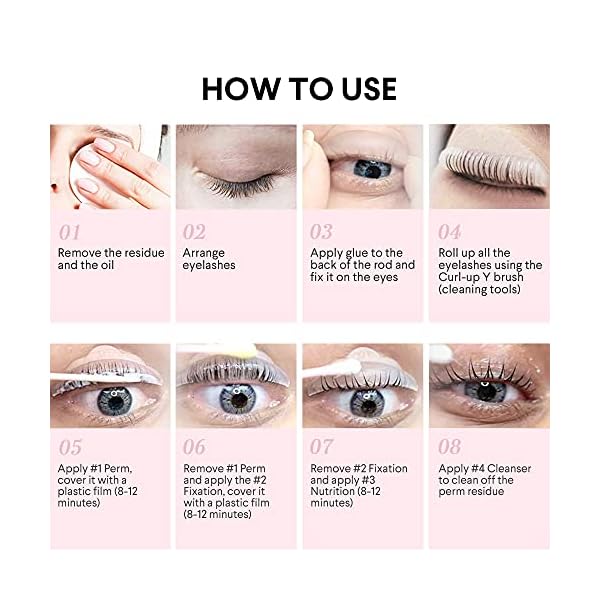 HOW TO USE

01
Remove the residue and the oil

02
Arrange eyelashes

03
Apply glue to the back of the rod and fix it on the eyes

04
Roll up all the eyelashes using the Curl-up Y brush (cleaning tools)

05
Apply #1 Perm, cover it with a plastic film (8-12 minutes)

06
Remove #1 Perm and apply the #2 Fixation, cover it with a plastic film (8-12 minutes)

07
Remove #2 Fixation and apply #3 Nutrition (8-12 minutes)

08
Apply #4 Cleanser to clean off the perm residue