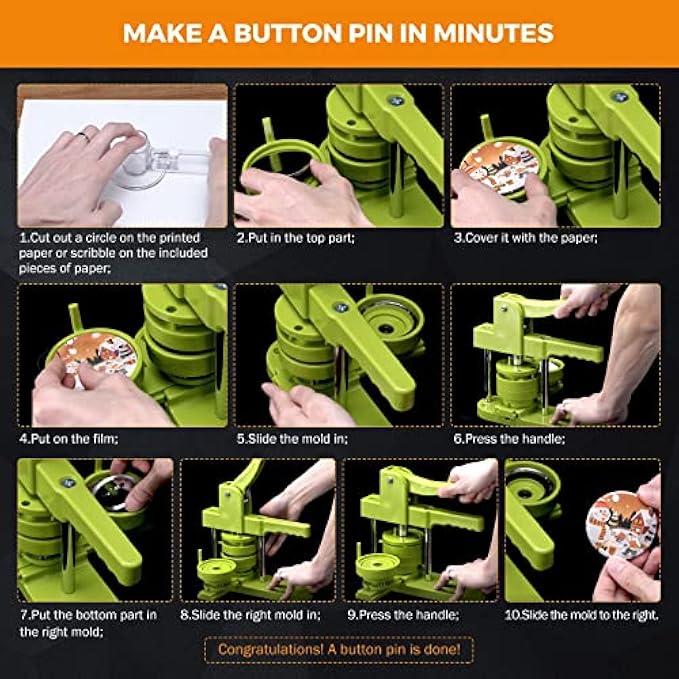 MAKE A BUTTON PIN IN MINUTES

1.Cut out a circle on the printed paper or scribble on the included pieces of paper;

2.Put in the top part;

3.Cover it with the paper;

4.Put on the film;

5.Slide the mold in;

6.Press the handle;

7.Put the bottom part in the right mold;

8.Slide the right mold in;

9.Press the handle;

10.Slide the mold to the right.

Congratulations! A button pin is done!