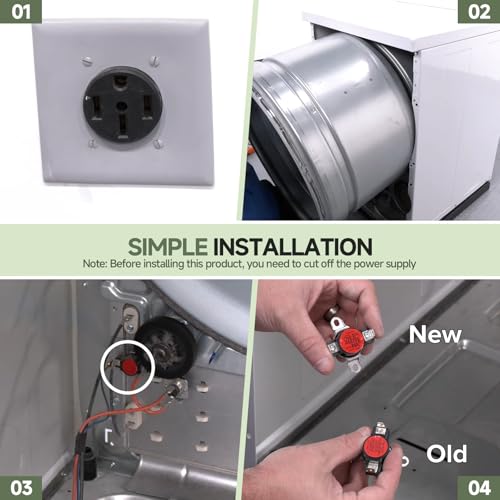 01

02

SIMPLE INSTALLATION
Note: Before installing this product, you need to cut off the power supply

New

Old

03

04