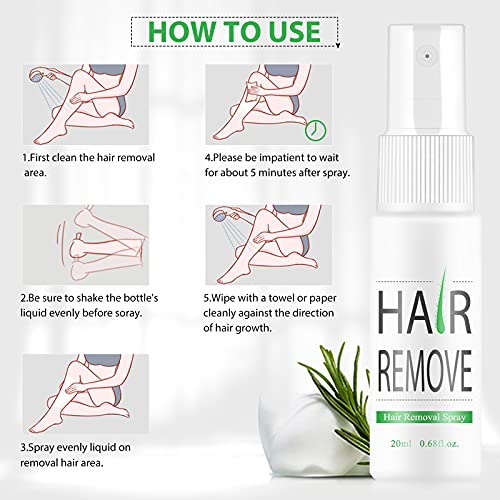 HOW TO USE

1.First clean the hair removal area.

2.Be sure to shake the bottle's liquid evenly before soray.

3.Spray evenly liquid on removal hair area.

4.Please be impatient to wait for about 5 minutes after spray.

5.Wipe with a towel or paper cleanly against the direction of hair growth.

HAIR
REMOVE
Hair Removal Spray
20ml 0.68fl.oz.