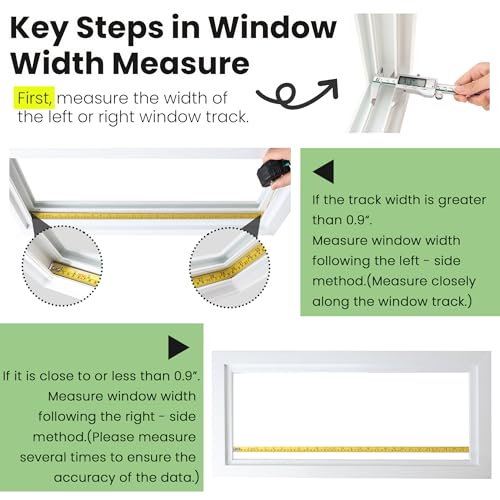 Key Steps in Window Width Measure

First, measure the width of the left or right window track.

If the track width is greater than 0.9″. Measure window width following the left - side method.(Measure closely along the window track.)

If it is close to or less than 0.9″. Measure window width following the right - side method.(Please measure several times to ensure the accuracy of the data.)