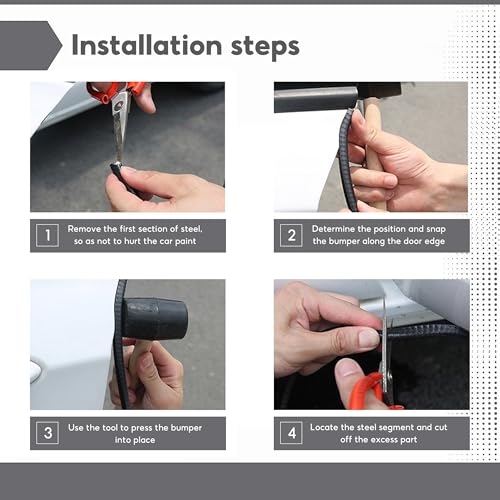 Installation steps

1 Remove the first section of steel. so as not to hurt the car paint

2 Determine the position and snap the bumper along the door edge

3 Use the tool to press the bumper into place

4 Locate the steel segment and cut off the excess part