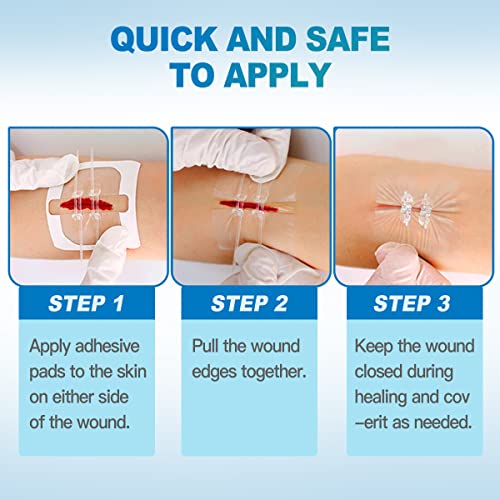 QUICK AND SAFE TO APPLY

STEP 1

Apply adhesive pads to the skin on either side of the wound.

STEP 2

Pull the wound edges together.

STEP 3

Keep the wound closed during healing and cov –erit as needed.